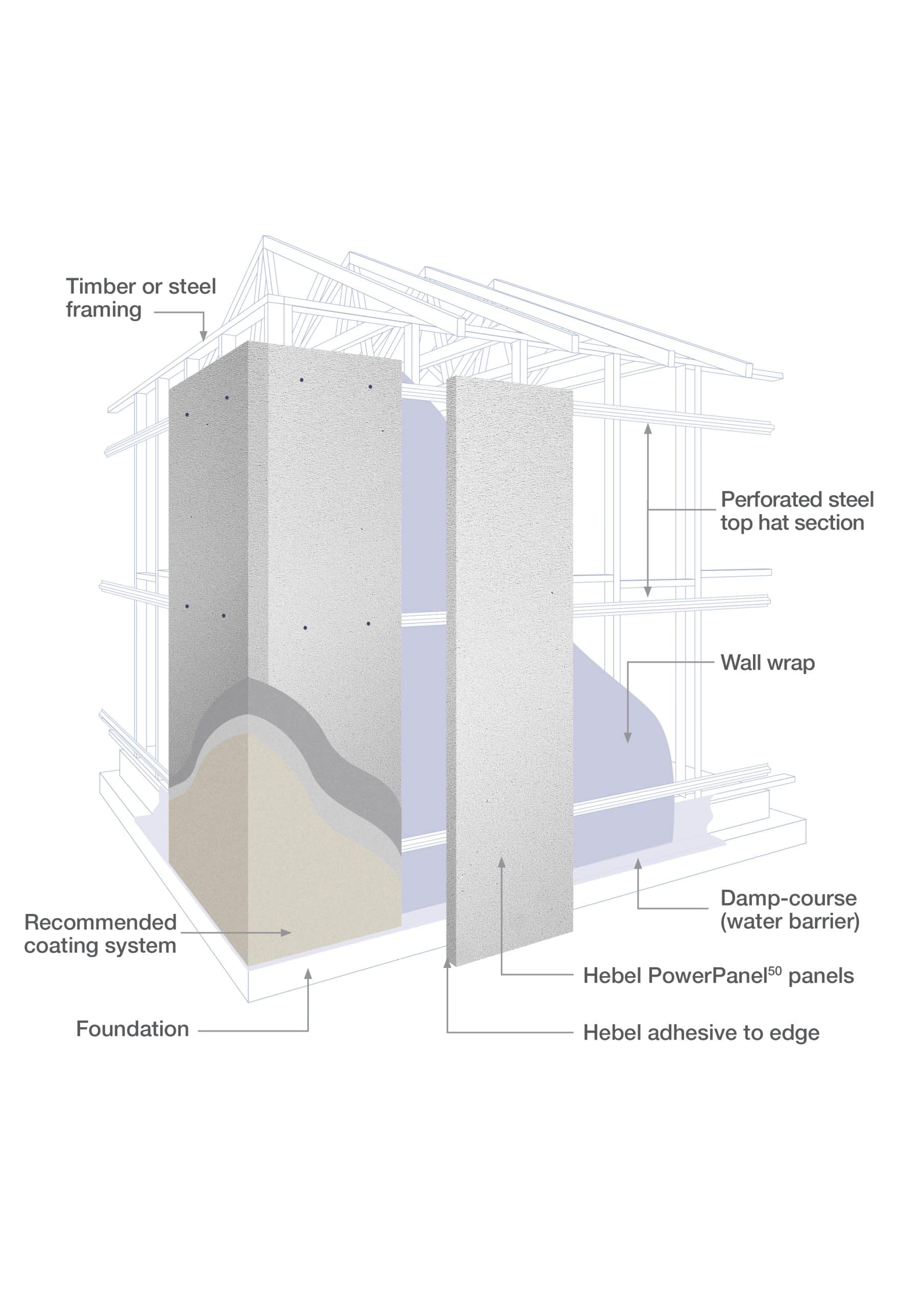 Timber or steel framing

Perforated steel top hat section

Wall wrap

Damp-course (water barrier)

Recommended coating system

Hebel PowerPanel$^{50}$ panels

Foundation

Hebel adhesive to edge